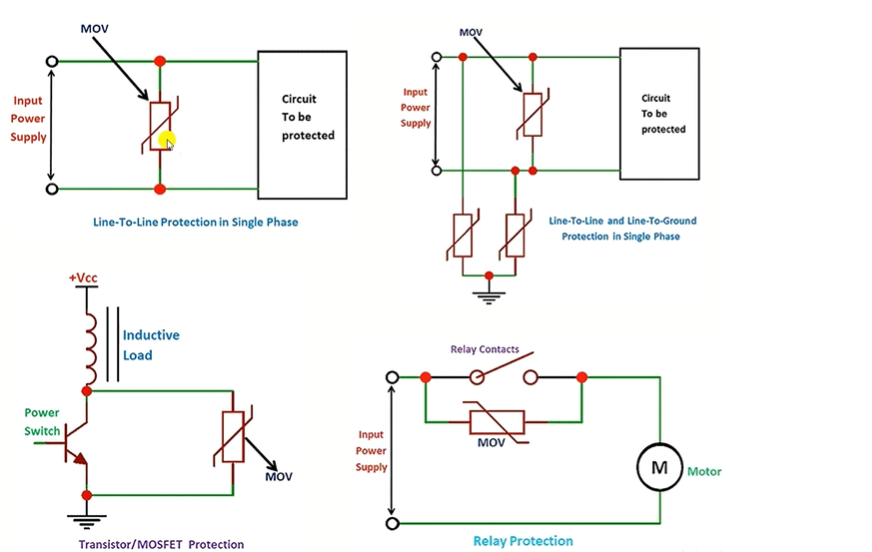 MOV

Input Power Supply

Circuit To be protected

Line-To-Line Protection in Single Phase

MOV

Input Power Supply

Circuit To be protected

Line-To-Line and Line-To-Ground Protection in Single Phase

+Vcc

Inductive Load

Power Switch

MOV

Transistor/MOSFET Protection

Relay Contacts

Input Power Supply

MOV

M

Motor

Relay Protection